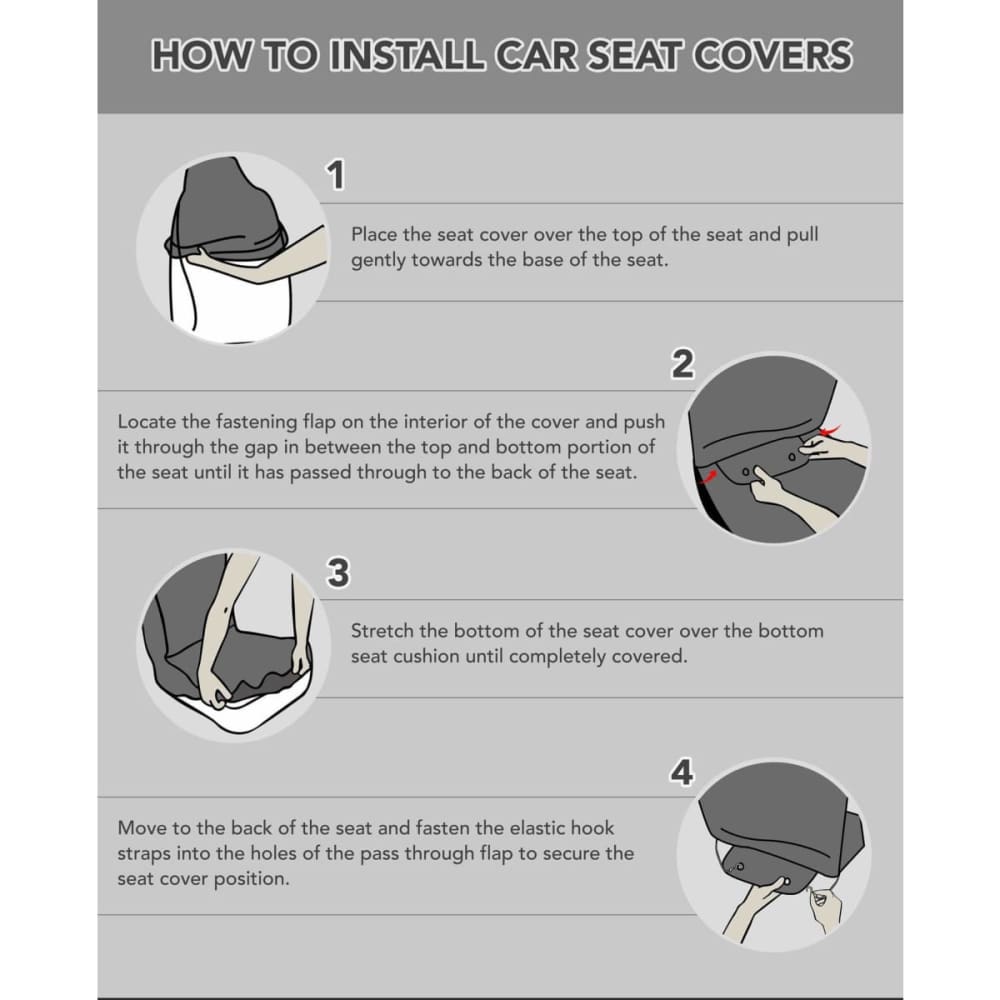 HOW TO INSTALL CAR SEAT COVERS

1

Place the seat cover over the top of the seat and pull gently towards the base of the seat.

2

Locate the fastening flap on the interior of the cover and push it through the gap in between the top and bottom portion of the seat until it has passed through to the back of the seat.

3

Stretch the bottom of the seat cover over the bottom seat cushion until completely covered.

4

Move to the back of the seat and fasten the elastic hook straps into the holes of the pass through flap to secure the seat cover position.