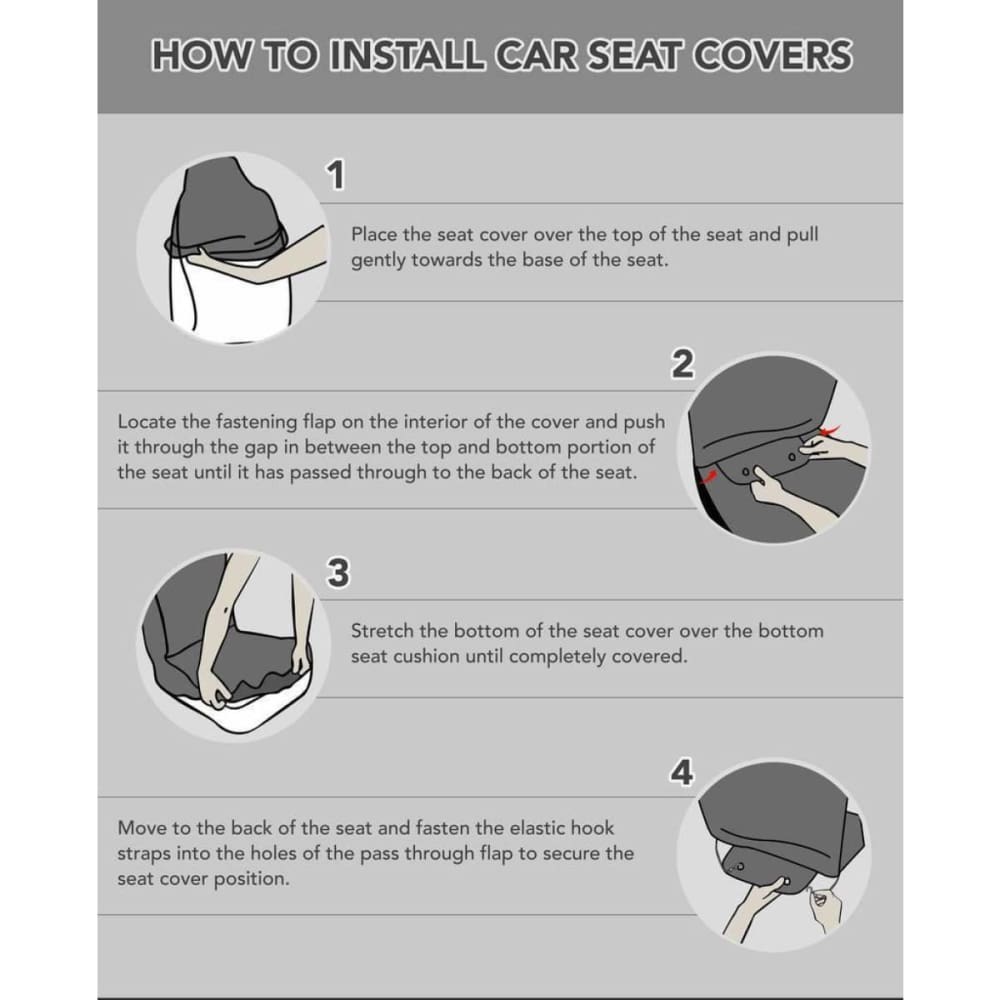 HOW TO INSTALL CAR SEAT COVERS

1

Place the seat cover over the top of the seat and pull gently towards the base of the seat.

2

Locate the fastening flap on the interior of the cover and push it through the gap in between the top and bottom portion of the seat until it has passed through to the back of the seat.

3

Stretch the bottom of the seat cover over the bottom seat cushion until completely covered.

4

Move to the back of the seat and fasten the elastic hook straps into the holes of the pass through flap to secure the seat cover position.