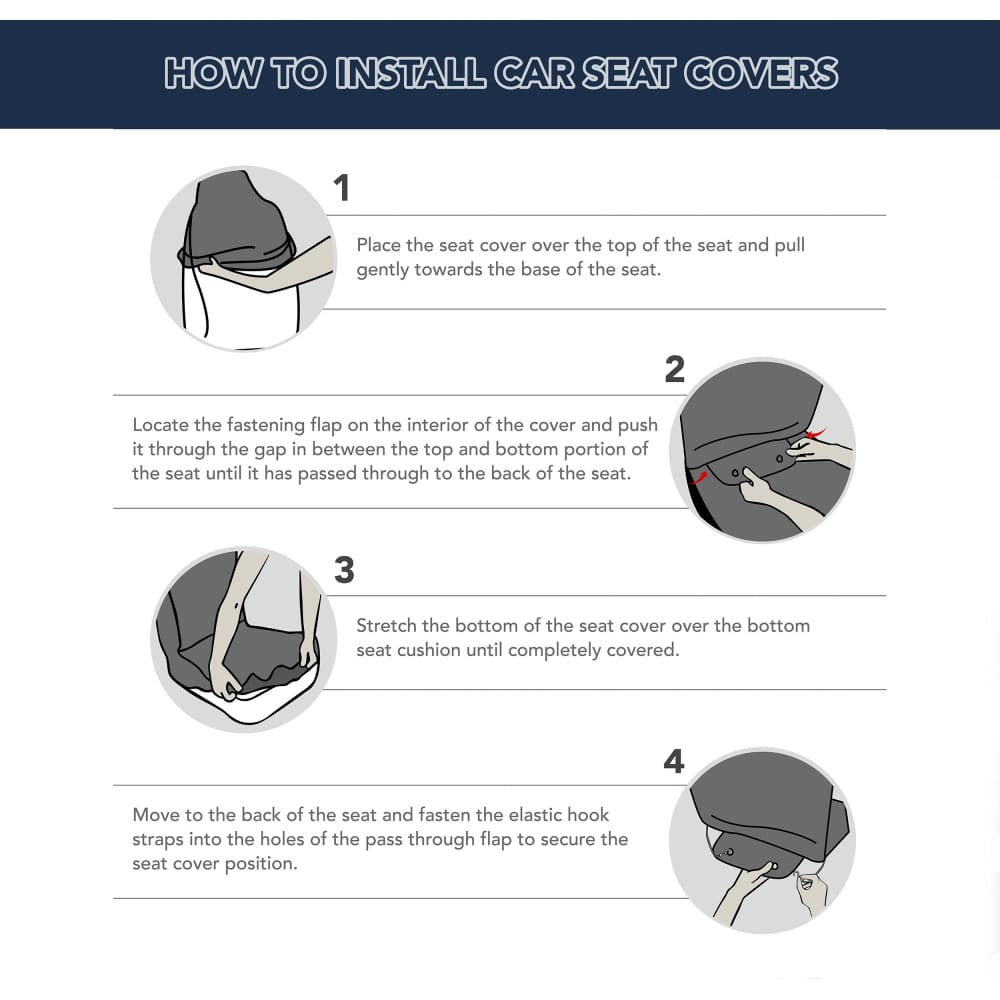 HOW TO INSTALL CAR SEAT COVERS

1

Place the seat cover over the top of the seat and pull gently towards the base of the seat.

2

Locate the fastening flap on the interior of the cover and push it through the gap in between the top and bottom portion of the seat until it has passed through to the back of the seat.

3

Stretch the bottom of the seat cover over the bottom seat cushion until completely covered.

4

Move to the back of the seat and fasten the elastic hook straps into the holes of the pass through flap to secure the seat cover position.