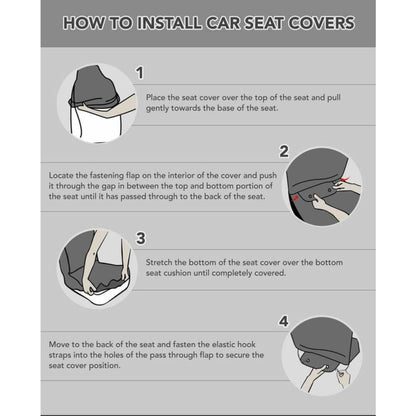 HOW TO INSTALL CAR SEAT COVERS

1

Place the seat cover over the top of the seat and pull gently towards the base of the seat.

2

Locate the fastening flap on the interior of the cover and push it through the gap in between the top and bottom portion of the seat until it has passed through to the back of the seat.

3

Stretch the bottom of the seat cover over the bottom seat cushion until completely covered.

4

Move to the back of the seat and fasten the elastic hook straps into the holes of the pass through flap to secure the seat cover position.