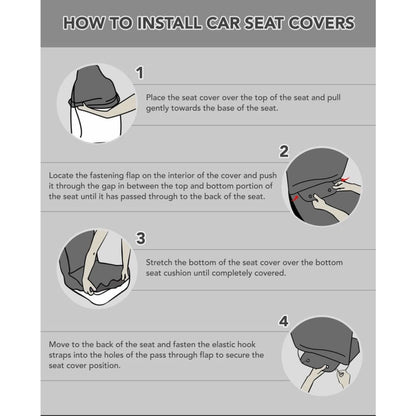 HOW TO INSTALL CAR SEAT COVERS

1

Place the seat cover over the top of the seat and pull gently towards the base of the seat.

2

Locate the fastening flap on the interior of the cover and push it through the gap in between the top and bottom portion of the seat until it has passed through to the back of the seat.

3

Stretch the bottom of the seat cover over the bottom seat cushion until completely covered.

4

Move to the back of the seat and fasten the elastic hook straps into the holes of the pass through flap to secure the seat cover position.