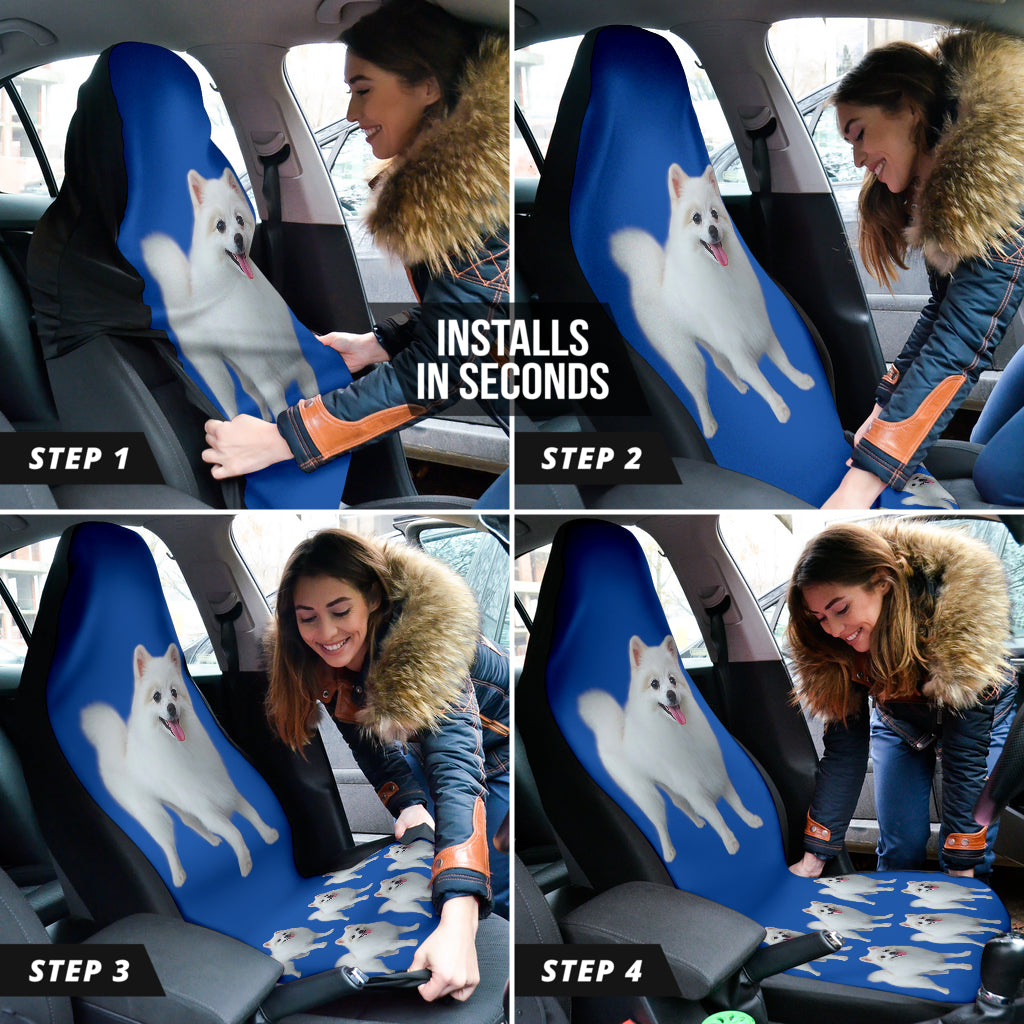 INSTALLS IN SECONDS

STEP 1

STEP 2

STEP 3

STEP 4