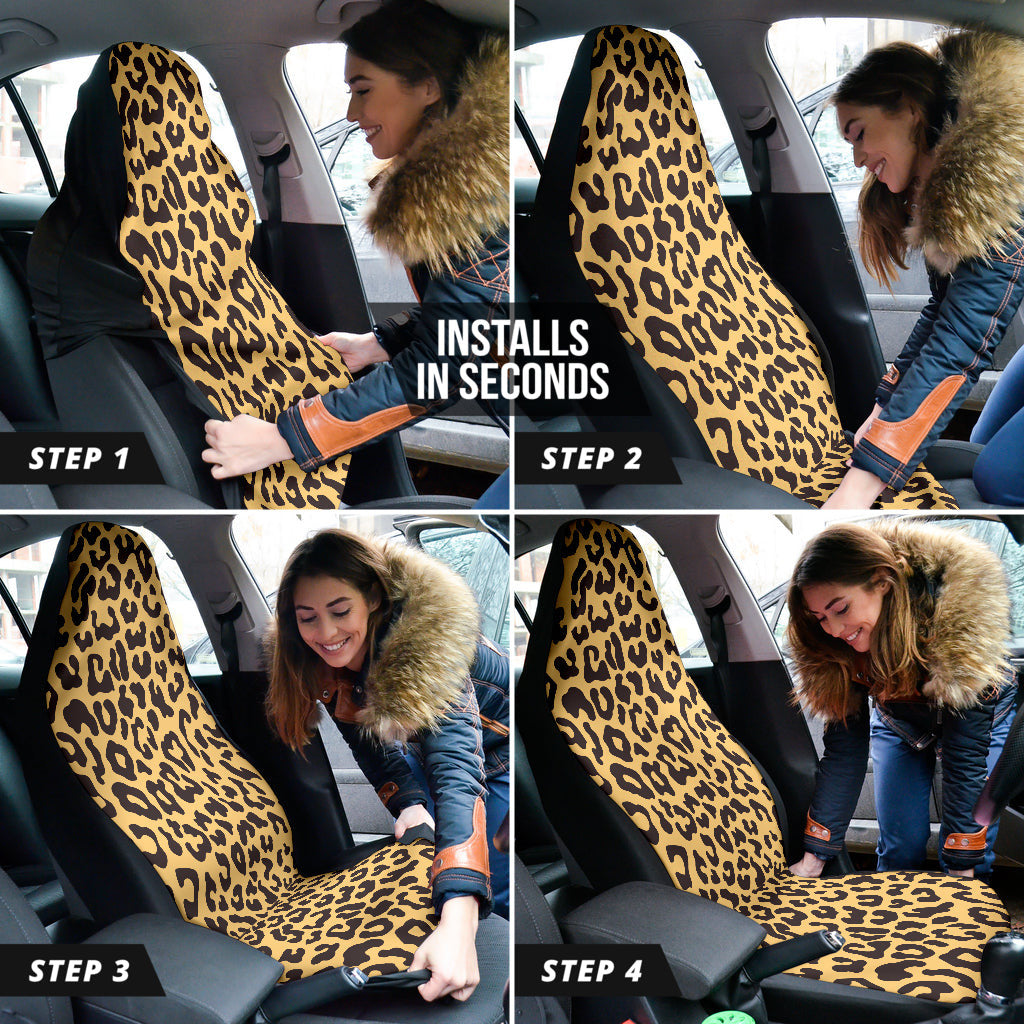 INSTALLS IN SECONDS

STEP 1

STEP 2

STEP 3

STEP 4