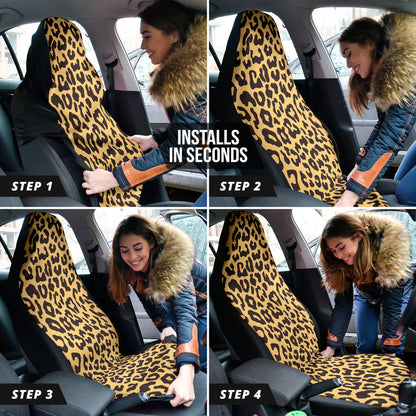 INSTALLS IN SECONDS

STEP 1

STEP 2

STEP 3

STEP 4