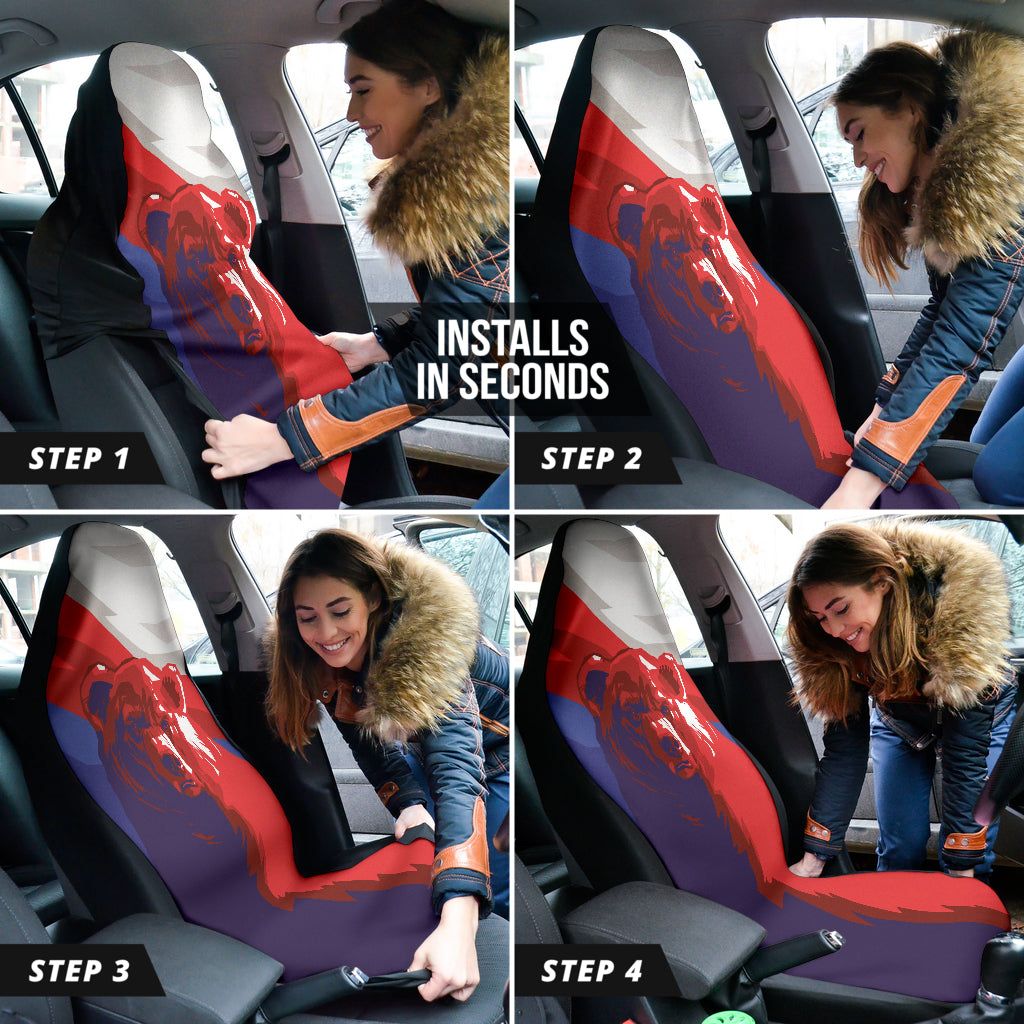 INSTALLS IN SECONDS

STEP 1

STEP 2

STEP 3

STEP 4