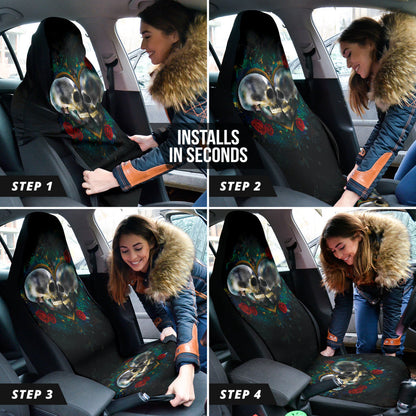 INSTALLS IN SECONDS

STEP 1

STEP 2

STEP 3

STEP 4