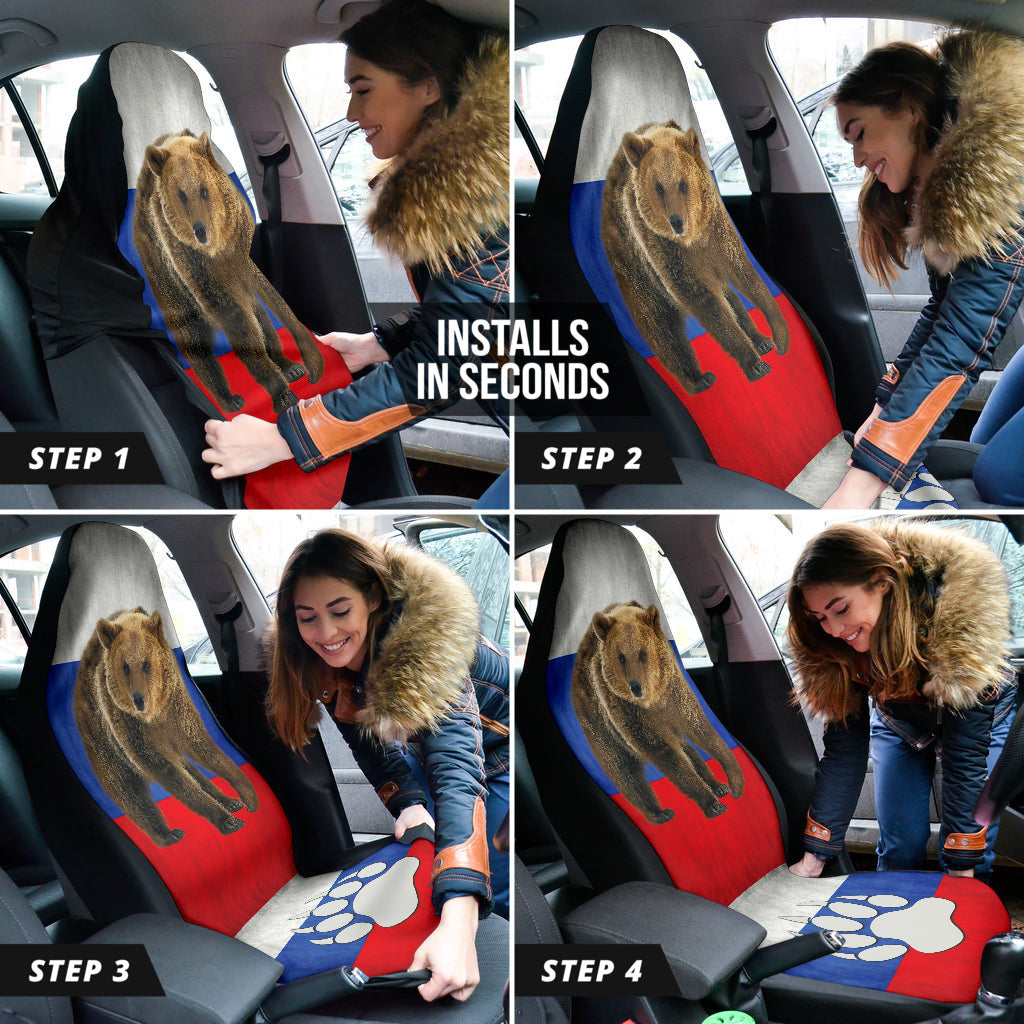 INSTALLS IN SECONDS

STEP 1

STEP 2

STEP 3

STEP 4