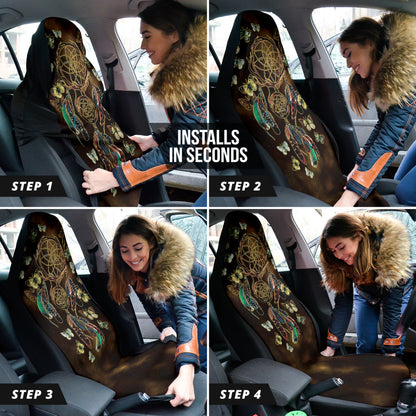 INSTALLS IN SECONDS

STEP 1

STEP 2

STEP 3

STEP 4