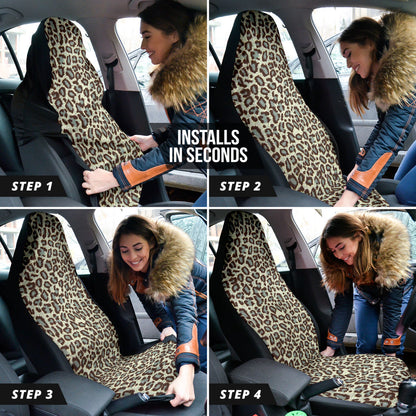 INSTALLS IN SECONDS

STEP 1

STEP 2

STEP 3

STEP 4