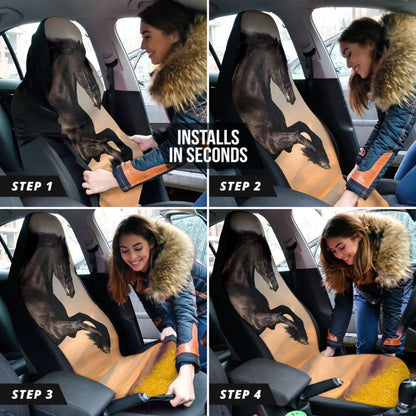 INSTALLS IN SECONDS

STEP 1

STEP 2

STEP 3

STEP 4