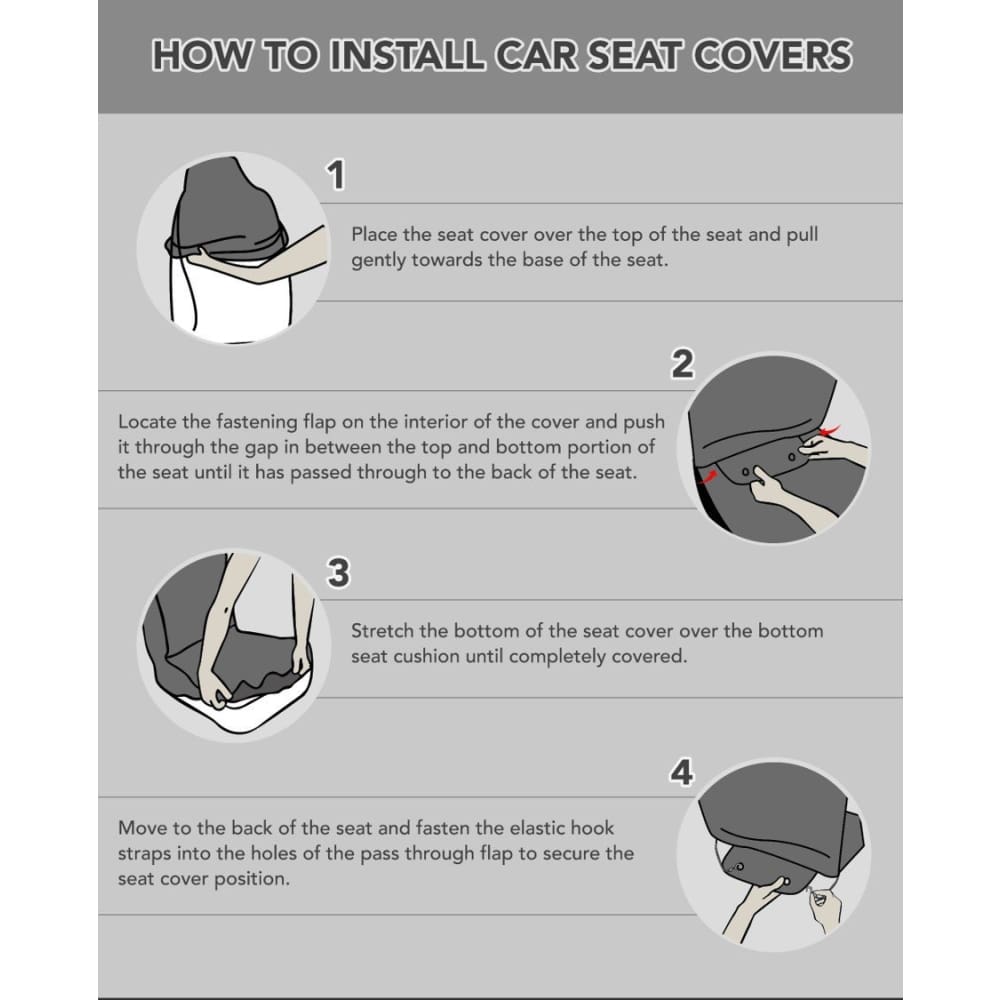 HOW TO INSTALL CAR SEAT COVERS

1

Place the seat cover over the top of the seat and pull gently towards the base of the seat.

2

Locate the fastening flap on the interior of the cover and push it through the gap in between the top and bottom portion of the seat until it has passed through to the back of the seat.

3

Stretch the bottom of the seat cover over the bottom seat cushion until completely covered.

4

Move to the back of the seat and fasten the elastic hook straps into the holes of the pass through flap to secure the seat cover position.