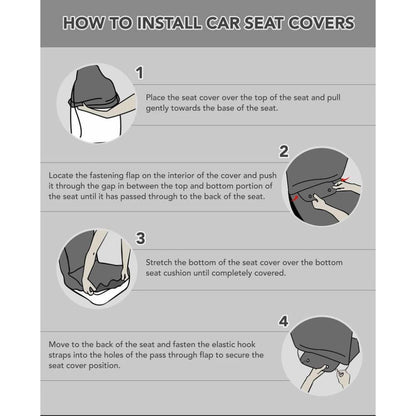 HOW TO INSTALL CAR SEAT COVERS

1

Place the seat cover over the top of the seat and pull gently towards the base of the seat.

2

Locate the fastening flap on the interior of the cover and push it through the gap in between the top and bottom portion of the seat until it has passed through to the back of the seat.

3

Stretch the bottom of the seat cover over the bottom seat cushion until completely covered.

4

Move to the back of the seat and fasten the elastic hook straps into the holes of the pass through flap to secure the seat cover position.