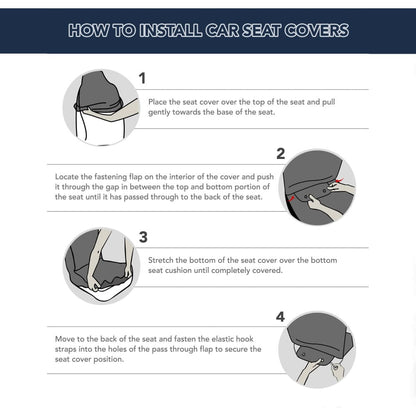 HOW TO INSTALL CAR SEAT COVERS

1
Place the seat cover over the top of the seat and pull gently towards the base of the seat.

2
Locate the fastening flap on the interior of the cover and push it through the gap in between the top and bottom portion of the seat until it has passed through to the back of the seat.

3
Stretch the bottom of the seat cover over the bottom seat cushion until completely covered.

4
Move to the back of the seat and fasten the elastic hook straps into the holes of the pass through flap to secure the seat cover position.