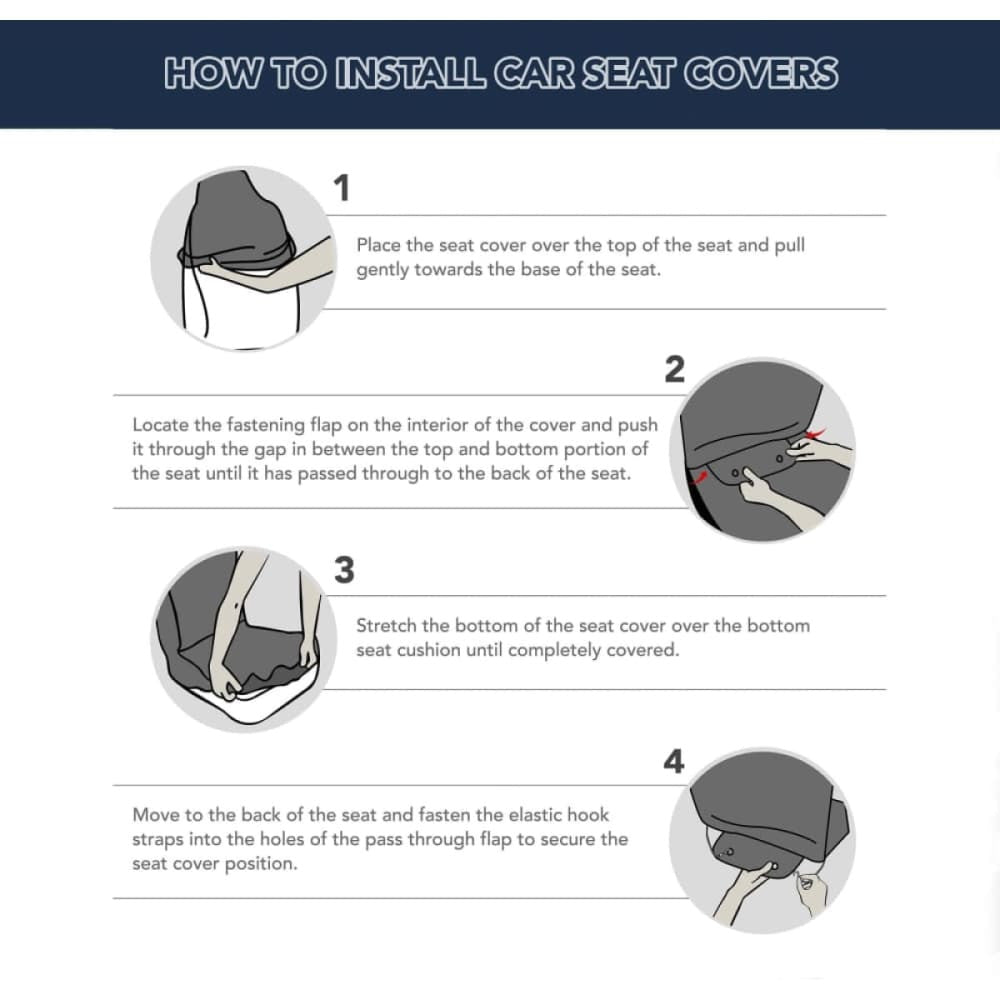 HOW TO INSTALL CAR SEAT COVERS

1

Place the seat cover over the top of the seat and pull gently towards the base of the seat.

2

Locate the fastening flap on the interior of the cover and push it through the gap in between the top and bottom portion of the seat until it has passed through to the back of the seat.

3

Stretch the bottom of the seat cover over the bottom seat cushion until completely covered.

4

Move to the back of the seat and fasten the elastic hook straps into the holes of the pass through flap to secure the seat cover position.