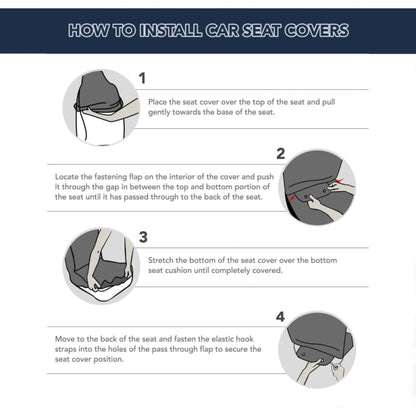 HOW TO INSTALL CAR SEAT COVERS

1

Place the seat cover over the top of the seat and pull gently towards the base of the seat.

2

Locate the fastening flap on the interior of the cover and push it through the gap in between the top and bottom portion of the seat until it has passed through to the back of the seat.

3

Stretch the bottom of the seat cover over the bottom seat cushion until completely covered.

4

Move to the back of the seat and fasten the elastic hook straps into the holes of the pass through flap to secure the seat cover position.