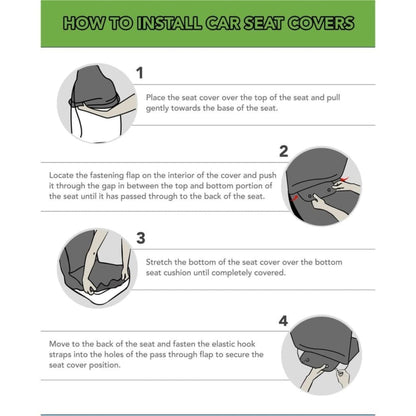 HOW TO INSTALL CAR SEAT COVERS

1

Place the seat cover over the top of the seat and pull gently towards the base of the seat.

2

Locate the fastening flap on the interior of the cover and push it through the gap in between the top and bottom portion of the seat until it has passed through to the back of the seat.

3

Stretch the bottom of the seat cover over the bottom seat cushion until completely covered.

4

Move to the back of the seat and fasten the elastic hook straps into the holes of the pass through flap to secure the seat cover position.